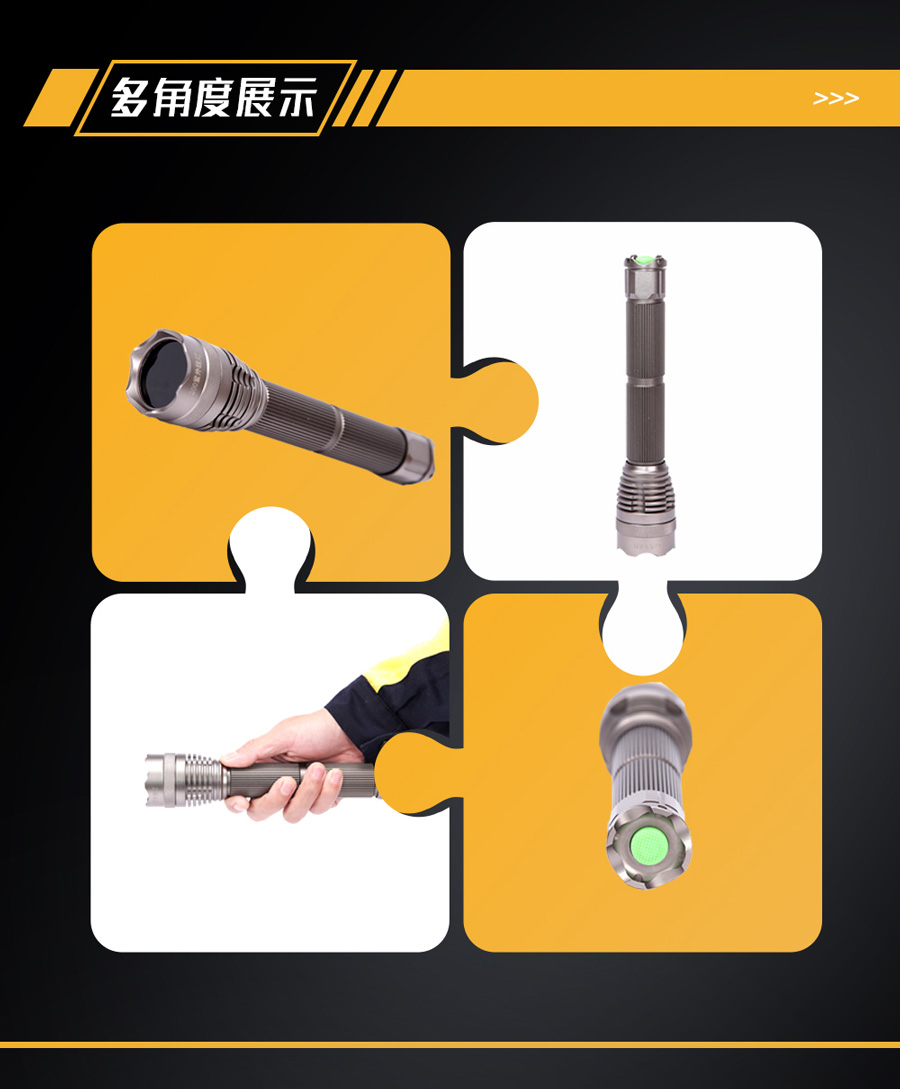 多角度展示

>>>